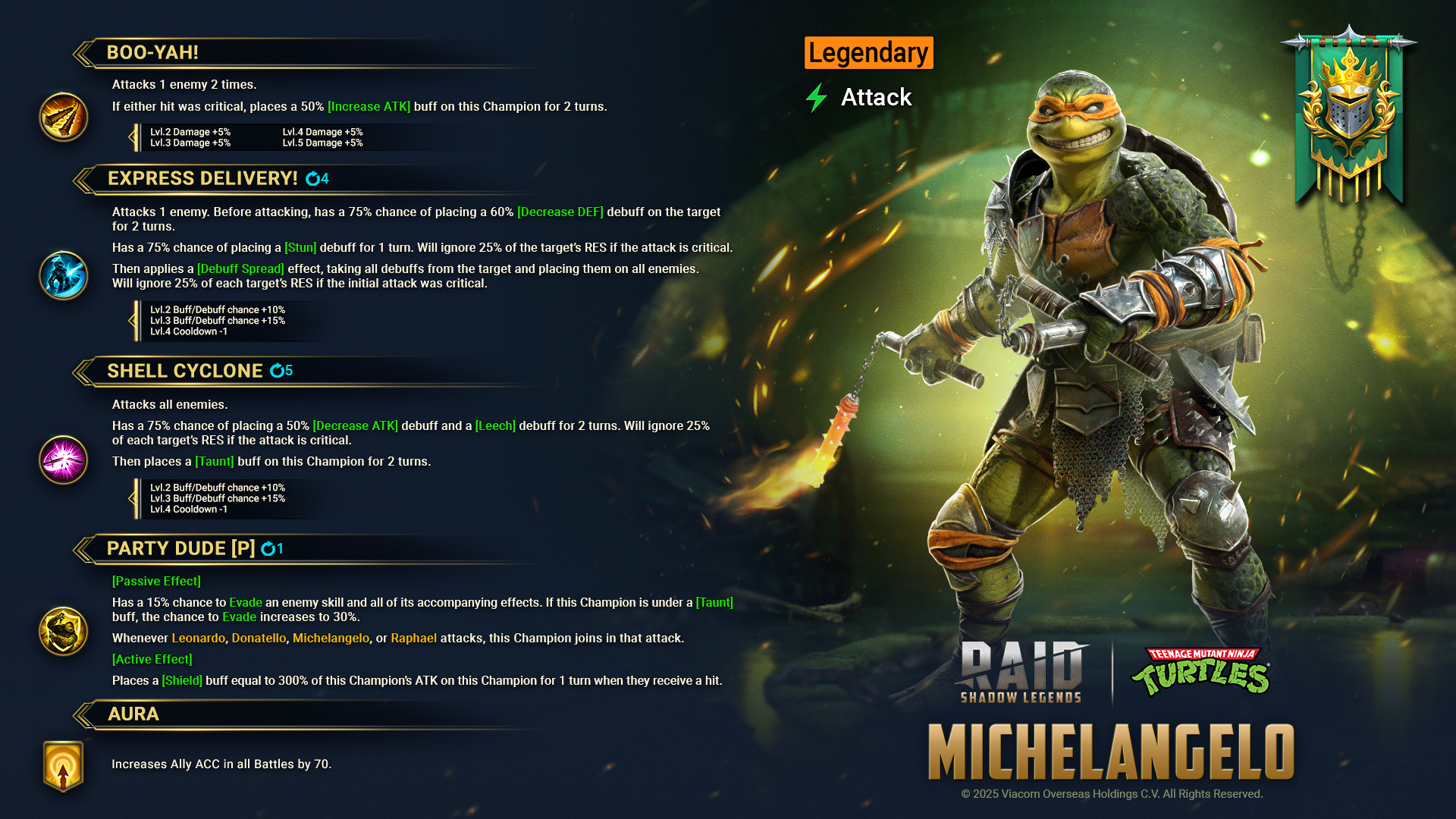 BOO-YAH!

Attacks 1 enemy 2 times.

If either hit was critical, places a 50% [Increase ATK] buff on this Champion for 2 turns.

Lvl.2 Damage +5%
Lvl.3 Damage +5%
Lvl.4 Damage +5%
Lvl.5 Damage +5%

EXPRESS DELIVERY! 4

Attacks 1 enemy. Before attacking, has a 75% chance of placing a 60% [Decrease DEF] debuff on the target for 2 turns.

Has a 75% chance of placing a [Stun] debuff for 1 turn. Will ignore 25% of the target's RES if the attack is critical.

Then applies a [Debuff Spread] effect, taking all debuffs from the target and placing them on all enemies. Will ignore 25% of each target's RES if the initial attack was critical.

Lvl.2 Buff/Debuff chance +10%
Lvl.3 Buff/Debuff chance +15%
Lvl.4 Cooldown -1

SHELL CYCLONE 5

Attacks all enemies.

Has a 75% chance of placing a 50% [Decrease ATK] debuff and a [Leech] debuff for 2 turns. Will ignore 25% of each target's RES if the attack is critical.

Then places a [Taunt] buff on this Champion for 2 turns.

Lvl.2 Buff/Debuff chance +10%
Lvl.3 Buff/Debuff chance +15%
Lvl.4 Cooldown -1

PARTY DUDE [P] 1

[Passive Effect]

Has a 15% chance to Evade an enemy skill and all of its accompanying effects. If this Champion is under a [Taunt] buff, the chance to Evade increases to 30%.

Whenever Leonardo, Donatello, Michelangelo, or Raphael attacks, this Champion joins in that attack.

[Active Effect]

Places a [Shield] buff equal to 300% of this Champion's ATK on this Champion for 1 turn when they receive a hit.

AURA

Increases Ally ACC in all Battles by 70.

Legendary

Attack

RAID SHADOW LEGENDS

TEENAGE MUTANT NINJA TURTLES

MICHELANGELO

© 2025 Viacom Overseas Holdings C.V. All Rights Reserved.